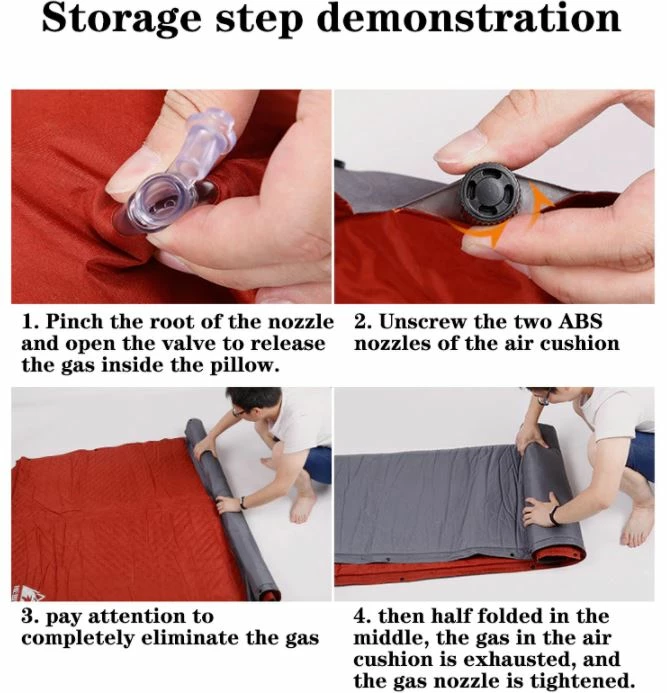 Storage step demonstration

1. Pinch the root of the nozzle and open the valve to release the gas inside the pillow.

2. Unscrew the two ABS nozzles of the air cushion

3. pay attention to completely eliminate the gas

4. then half folded in the middle, the gas in the air cushion is exhausted, and the gas nozzle is tightened.