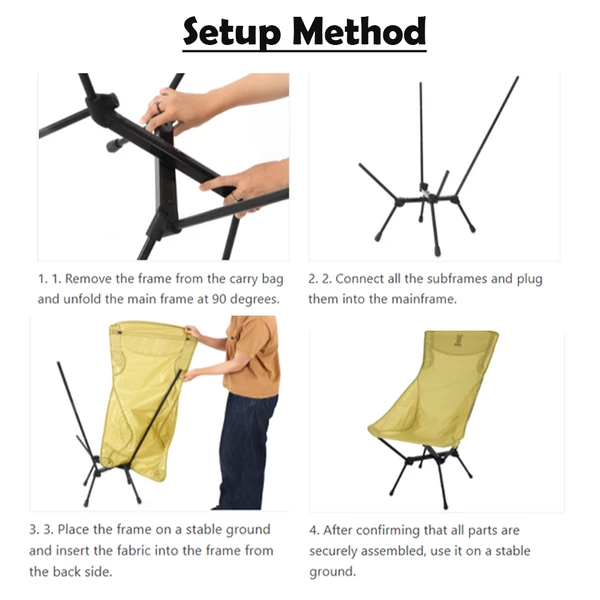 Setup Method

1. 1. Remove the frame from the carry bag and unfold the main frame at 90 degrees.

2. 2. Connect all the subframes and plug them into the mainframe.

3. 3. Place the frame on a stable ground and insert the fabric into the frame from the back side.

4. After confirming that all parts are securely assembled, use it on a stable ground.