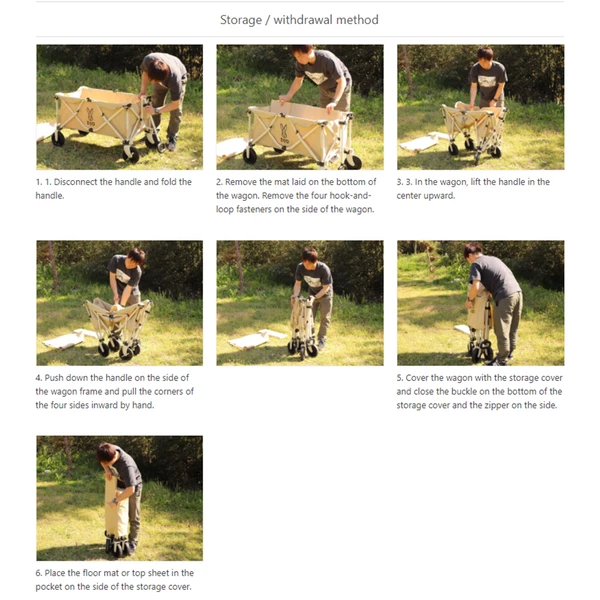 Storage / withdrawal method

1. 1. Disconnect the handle and fold the handle.

2. Remove the mat laid on the bottom of the wagon. Remove the four hook-and-loop fasteners on the side of the wagon.

3. 3. In the wagon, lift the handle in the center upward.

4. Push down the handle on the side of the wagon frame and pull the corners of the four sides inward by hand.

5. Cover the wagon with the storage cover and close the buckle on the bottom of the storage cover and the zipper on the side.

6. Place the floor mat or top sheet in the pocket on the side of the storage cover.