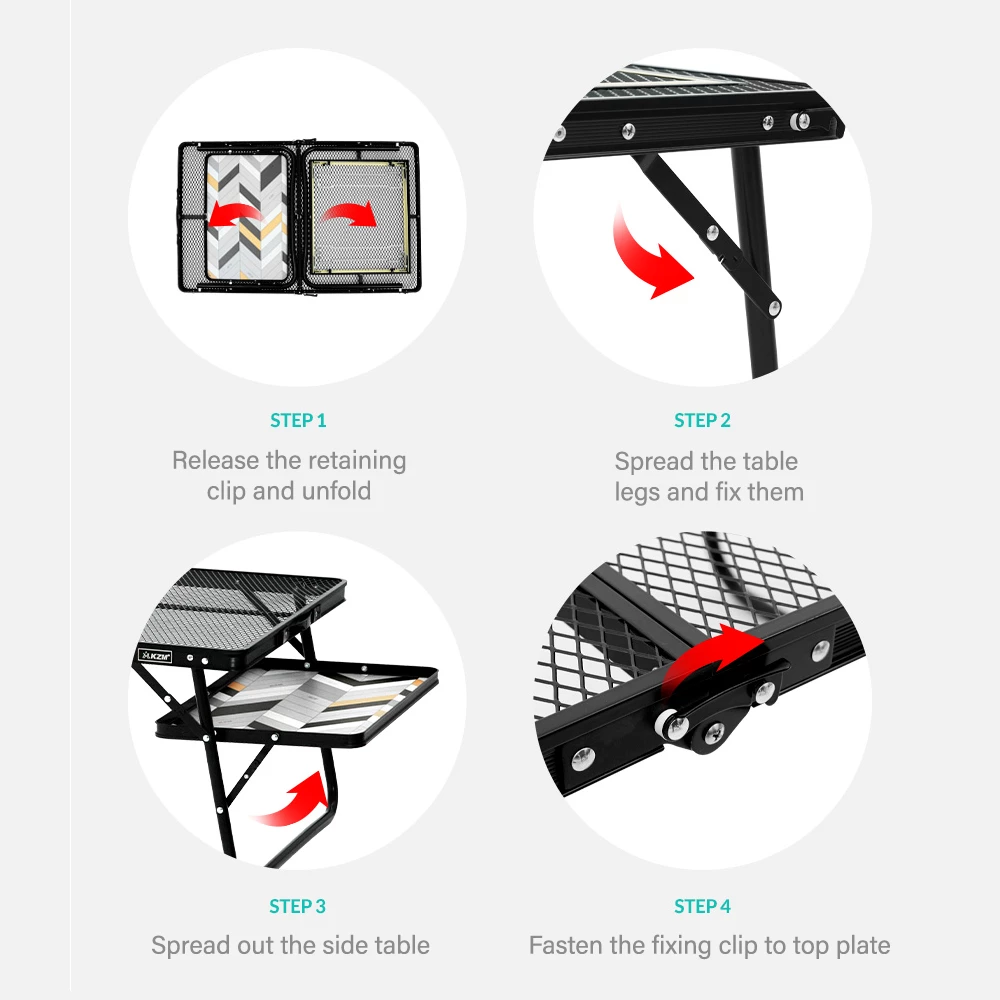 STEP 1

Release the retaining clip and unfold

STEP 2

Spread the table legs and fix them

KZM

STEP 3

Spread out the side table

STEP 4

Fasten the fixing clip to top plate