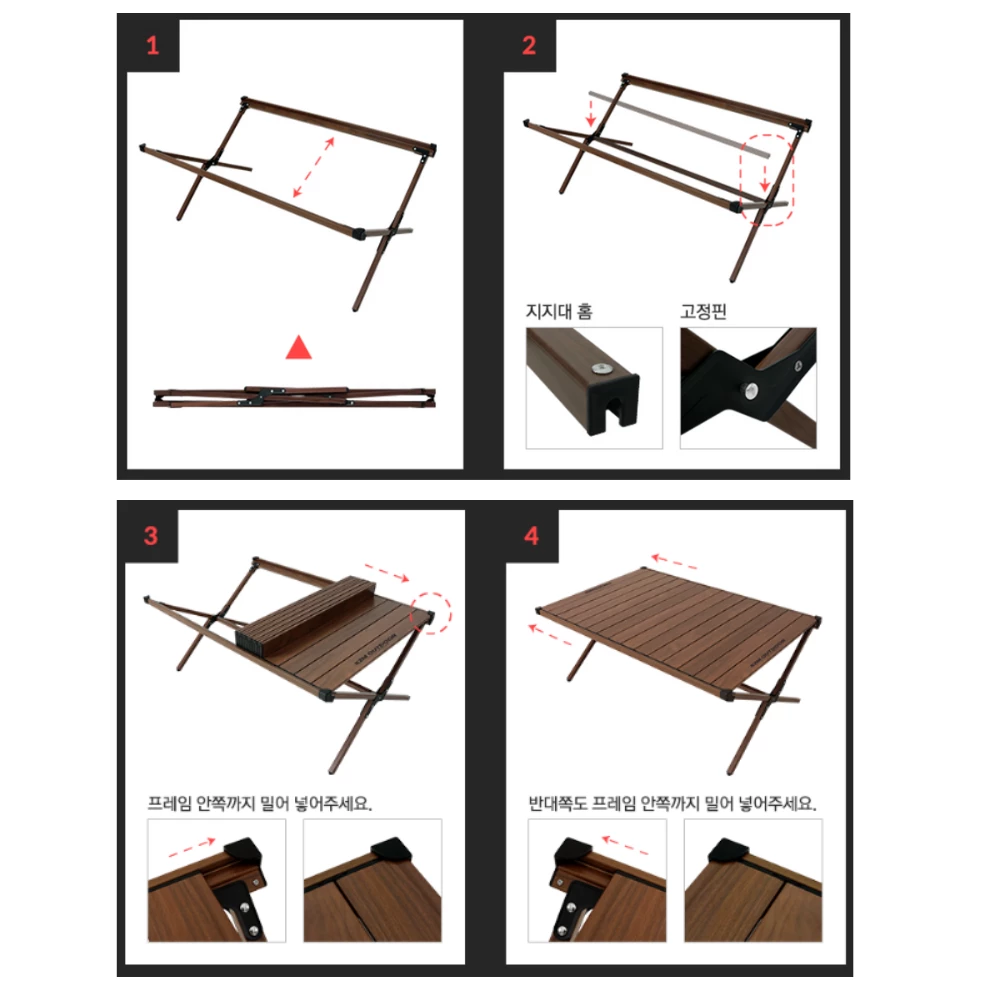 1

2

지지대 홈

고정핀

3

프레임 안쪽까지 밀어 넣어주세요.

4

반대쪽도 프레임 안쪽까지 밀어 넣어주세요.