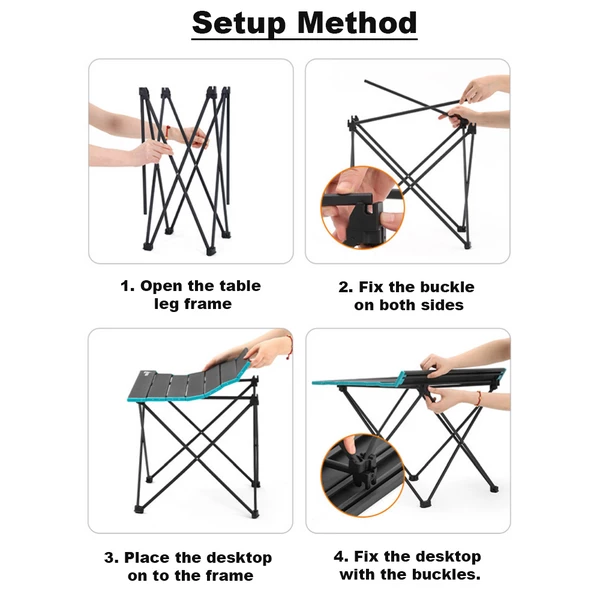 Setup Method

1. Open the table leg frame

2. Fix the buckle on both sides

3. Place the desktop on to the frame

4. Fix the desktop with the buckles.