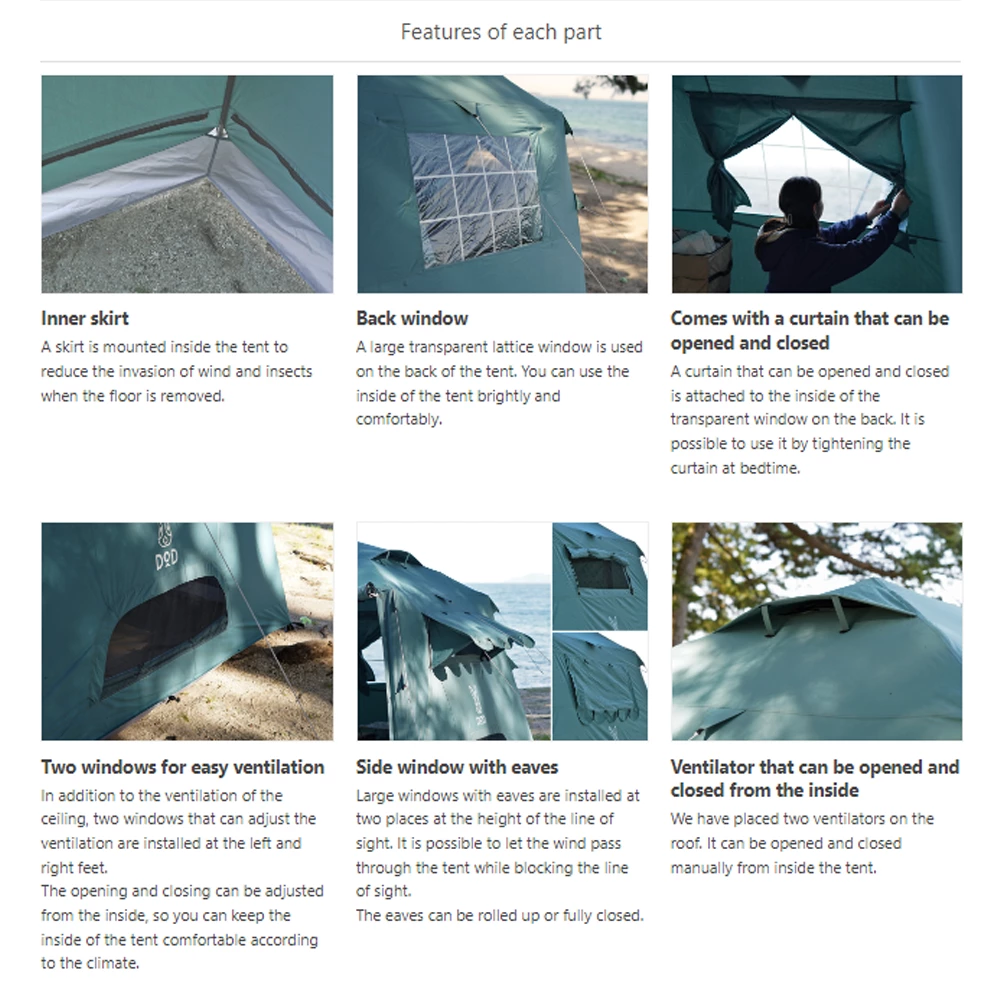 Features of each part

Inner skirt
A skirt is mounted inside the tent to reduce the invasion of wind and insects when the floor is removed.

Back window
A large transparent lattice window is used on the back of the tent. You can use the inside of the tent brightly and comfortably.

Comes with a curtain that can be opened and closed
A curtain that can be opened and closed is attached to the inside of the transparent window on the back. It is possible to use it by tightening the curtain at bedtime.

DOD

Two windows for easy ventilation
In addition to the ventilation of the ceiling, two windows that can adjust the ventilation are installed at the left and right feet.
The opening and closing can be adjusted from the inside, so you can keep the inside of the tent comfortable according to the climate.

Side window with eaves
Large windows with eaves are installed at two places at the height of the line of sight. It is possible to let the wind pass through the tent while blocking the line of sight.
The eaves can be rolled up or fully closed.

Ventilator that can be opened and closed from the inside
We have placed two ventilators on the roof. It can be opened and closed manually from inside the tent.