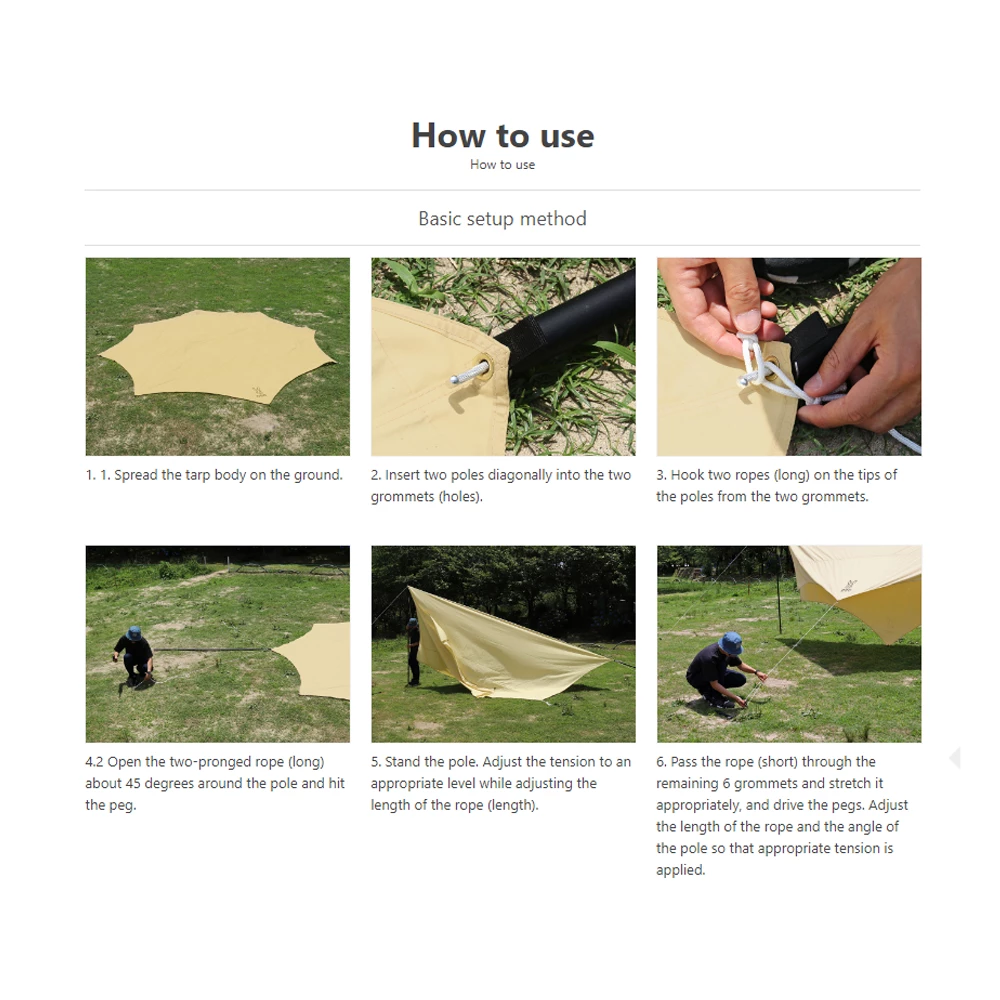 How to use

How to use

Basic setup method

1. 1. Spread the tarp body on the ground.

2. Insert two poles diagonally into the two grommets (holes).

3. Hook two ropes (long) on the tips of the poles from the two grommets.

4.2 Open the two-pronged rope (long) about 45 degrees around the pole and hit the peg.

5. Stand the pole. Adjust the tension to an appropriate level while adjusting the length of the rope (length).

6. Pass the rope (short) through the remaining 6 grommets and stretch it appropriately, and drive the pegs. Adjust the length of the rope and the angle of the pole so that appropriate tension is applied.