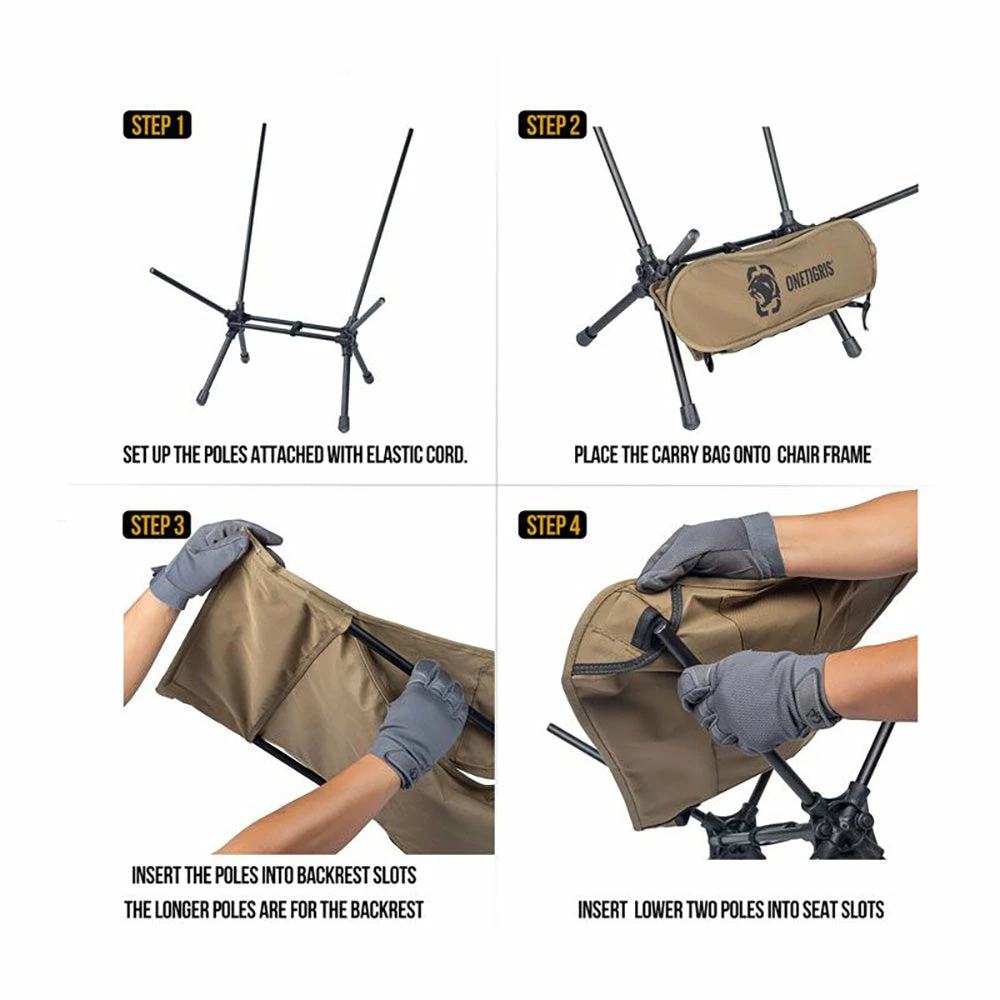 STEP 1

SET UP THE POLES ATTACHED WITH ELASTIC CORD.

STEP 2

ONETIGRIS

PLACE THE CARRY BAG ONTO CHAIR FRAME

STEP 3

INSERT THE POLES INTO BACKREST SLOTS
THE LONGER POLES ARE FOR THE BACKREST

STEP 4

INSERT LOWER TWO POLES INTO SEAT SLOTS